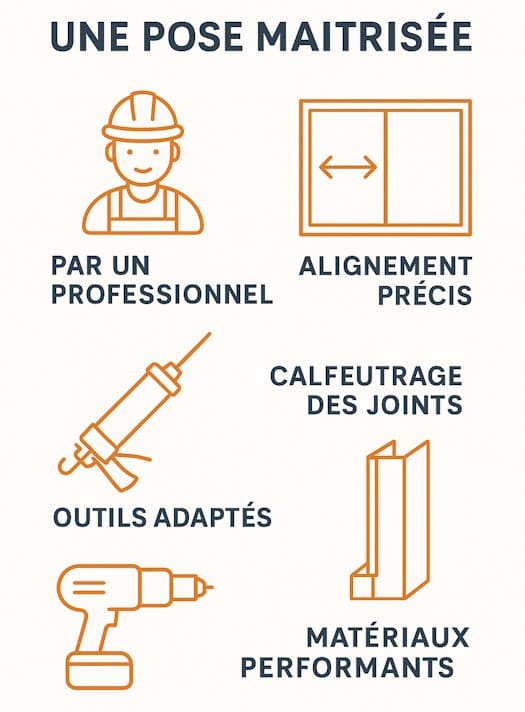 UNE POSE MAITRISÉE

PAR UN PROFESSIONNEL

ALIGNEMENT PRÉCIS

CALFEUTRAGE DES JOINTS

OUTILS ADAPTÉS

MATÉRIAUX PERFORMANTS